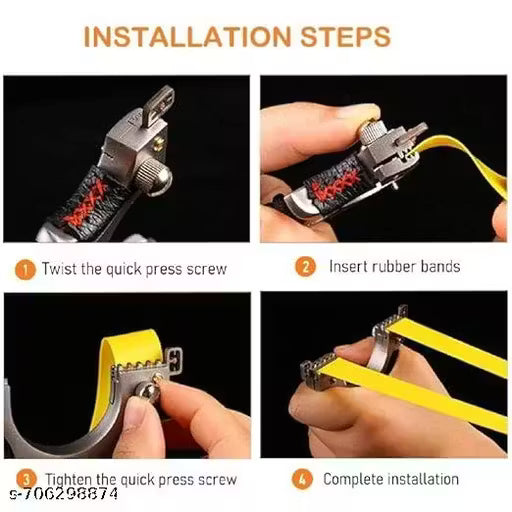 INSTALLATION STEPS

1 Twist the quick press screw

2 Insert rubber bands

3 Tighten the quick press screw

4 Complete installation

s-706298874