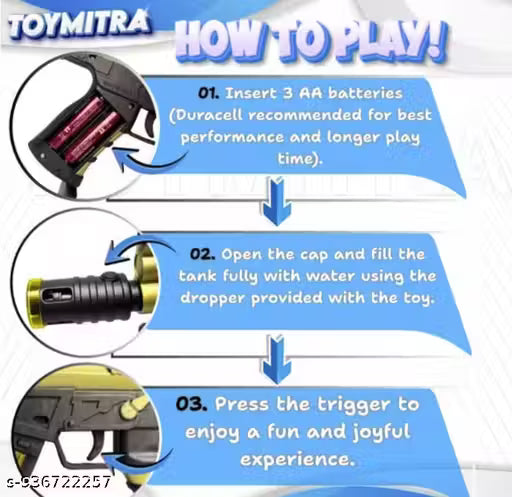 TOYMITRA

HOW TO PLAY!

01. Insert 3 AA batteries (Duracell recommended for best performance and longer play time).

02. Open the cap and fill the tank fully with water using the dropper provided with the toy.

03. Press the trigger to enjoy a fun and joyful experience.

s-936722257